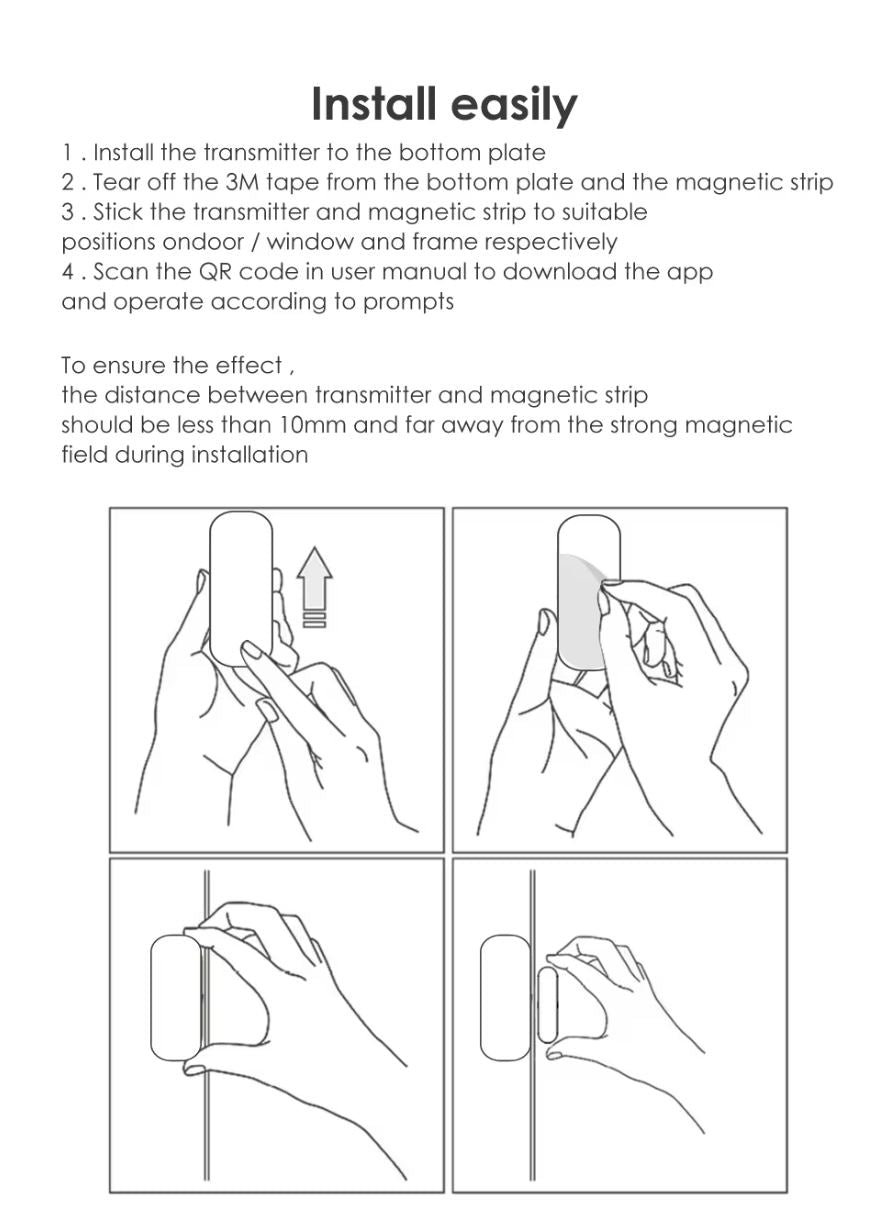 Install easily

1 . Install the transmitter to the bottom plate
2 . Tear off the 3M tape from the bottom plate and the magnetic strip
3 . Stick the transmitter and magnetic strip to suitable positions ondoor / window and frame respectively
4 . Scan the QR code in user manual to download the app and operate according to prompts

To ensure the effect , the distance between transmitter and magnetic strip should be less than 10mm and far away from the strong magnetic field during installation