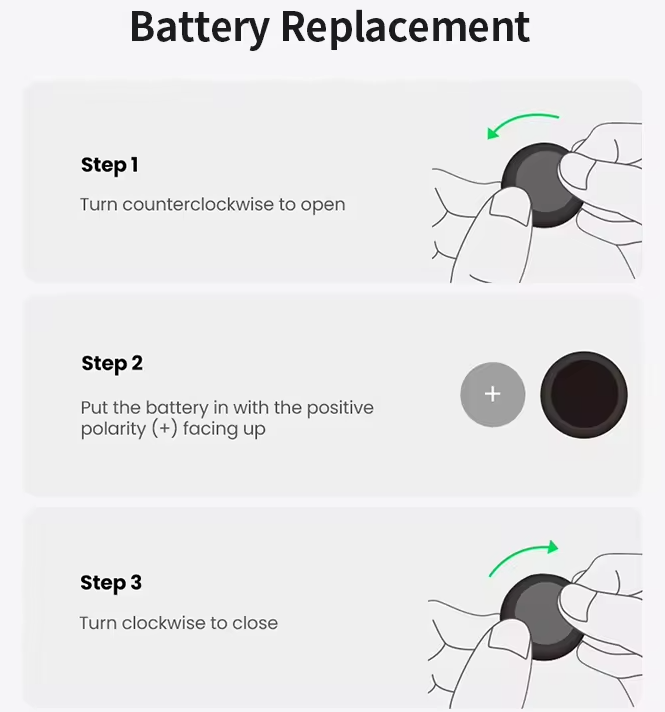 Battery Replacement

Step 1

Turn counterclockwise to open

Step 2

Put the battery in with the positive polarity (+) facing up

+

Step 3

Turn clockwise to close